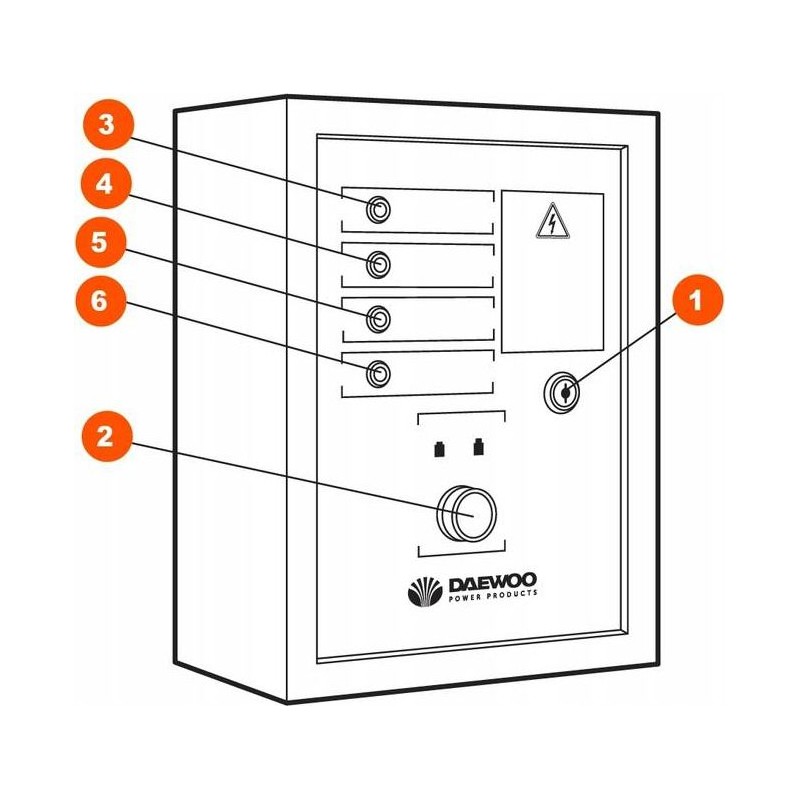 3
4
5
6
1
2
DAEWOO
POWER PRODUCTS