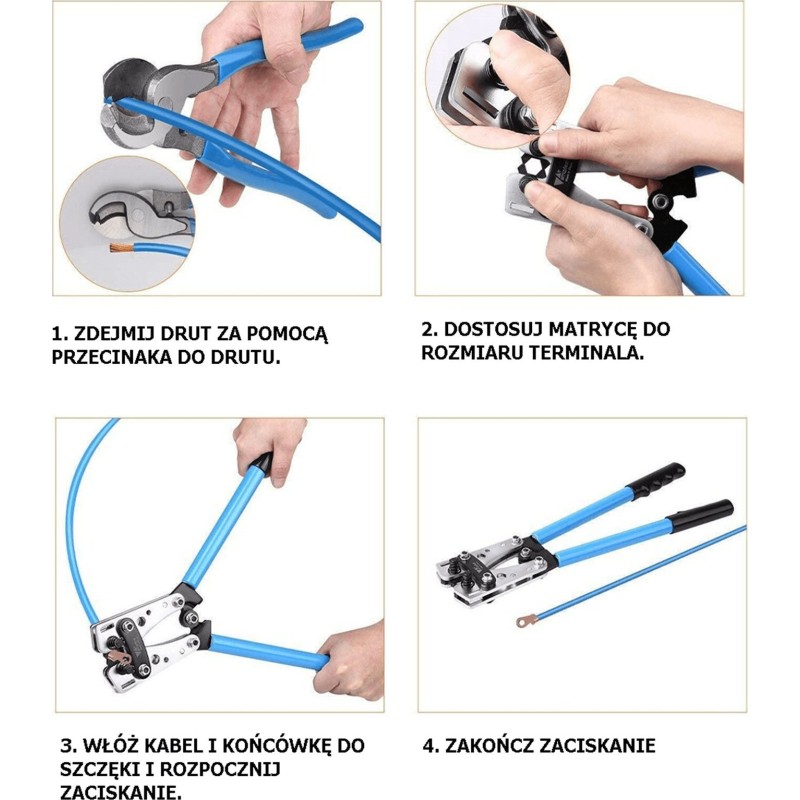 1. ZDEJMIJ DRUT ZA POMOCĄ PRZECINAKA DO DRUTU.

2. DOSTOSUJ MATRYCĘ DO ROZMIARU TERMINALA.

3. WŁÓŻ KABEL I KOŃCÓWKĘ DO SZCZĘKI I ROZPOCZNIJ ZACISKANIE.

4. ZAKOŃCZ ZACISKANIE