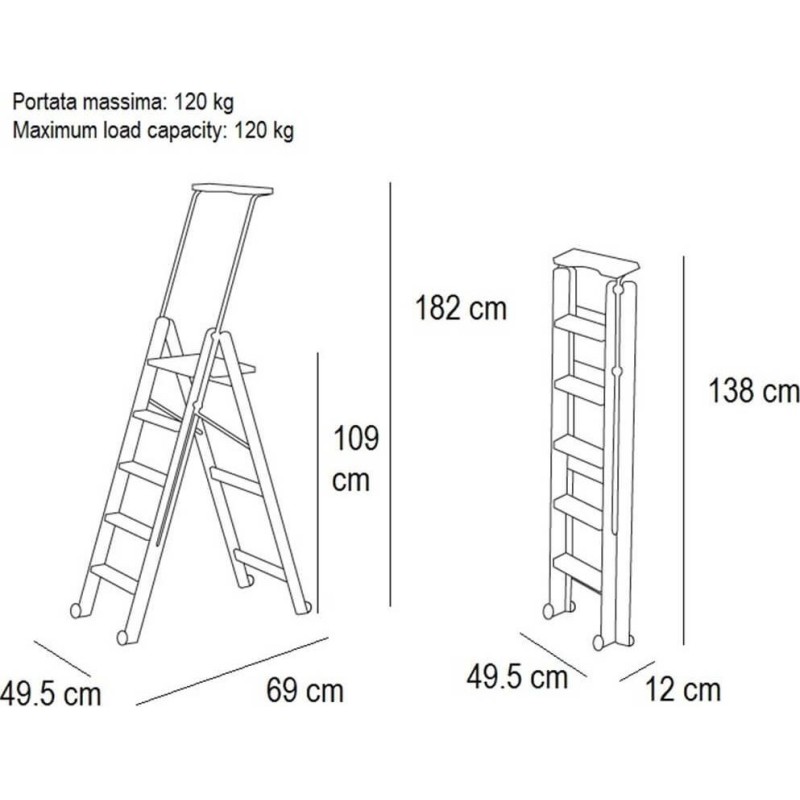 Portata massima: 120 kg
Maximum load capacity: 120 kg

182 cm

109 cm

49.5 cm

69 cm

138 cm

49.5 cm

12 cm