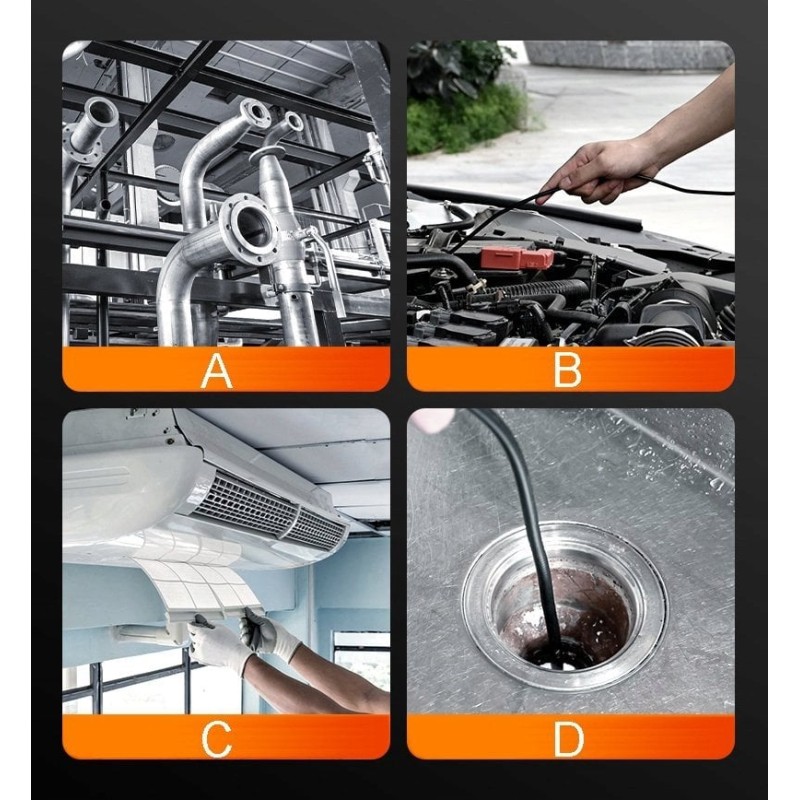 A

B

C

D