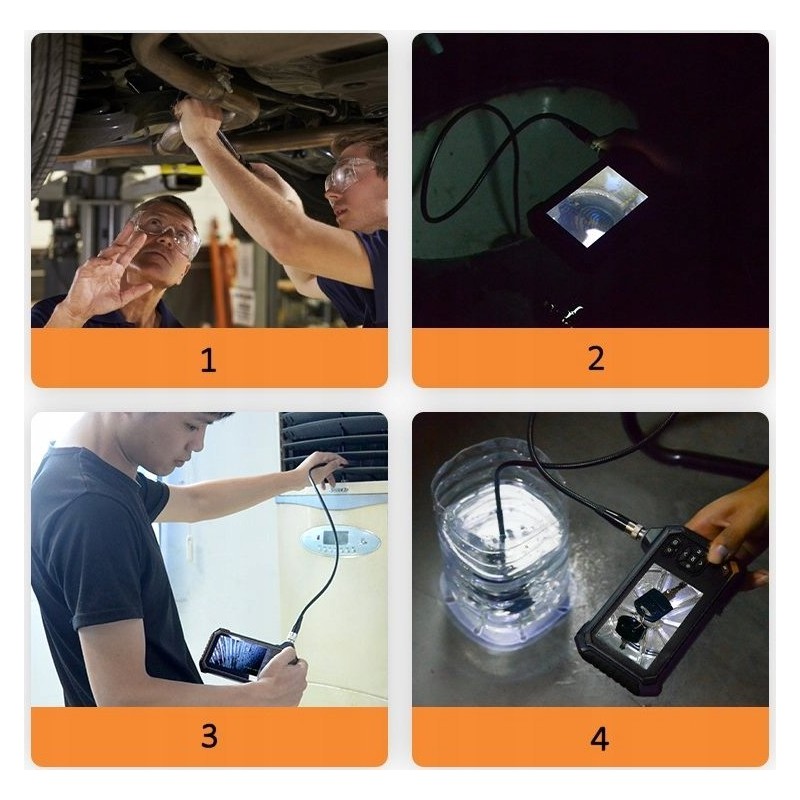 1

2

3

4