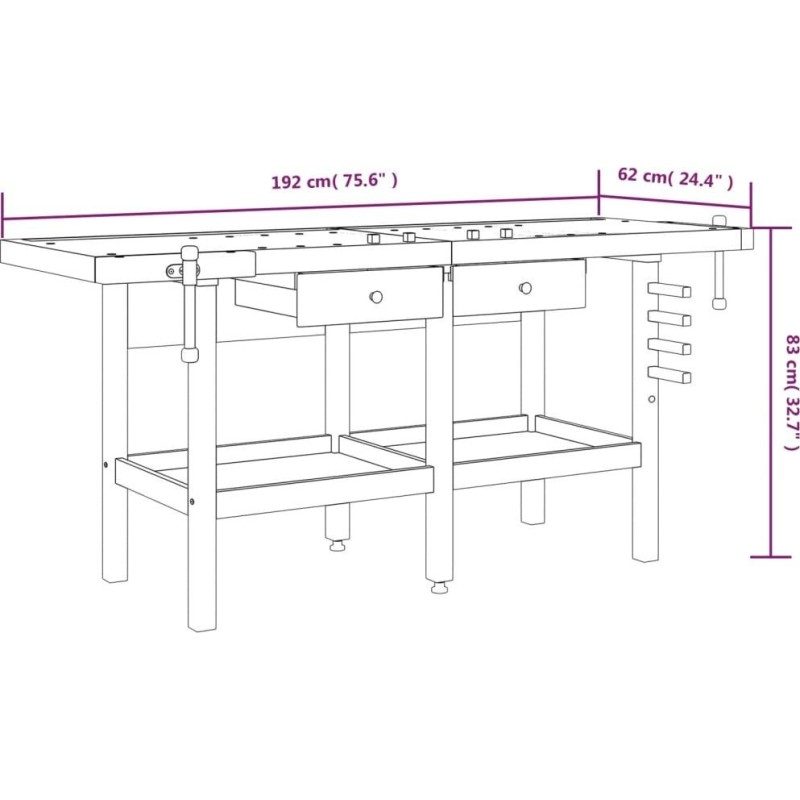 192 cm( 75.6" )

62 cm( 24.4" )

83 cm( 32.7" )