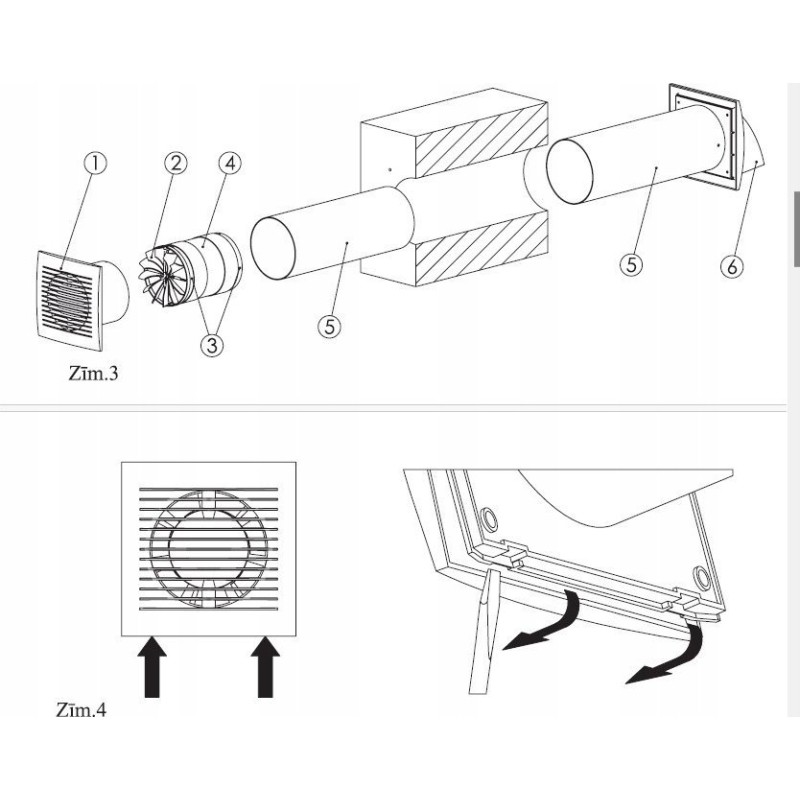 1 2 4 3 5 5 6

Zīm.3

Zīm.4