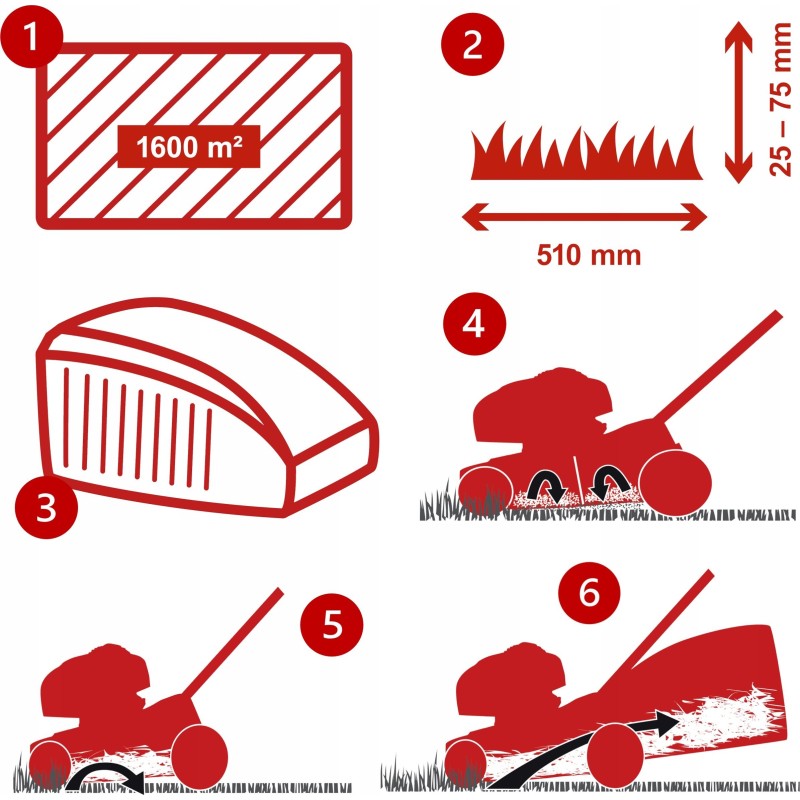 1

1600 m²

2

25 – 75 mm

510 mm

3

4

5

6