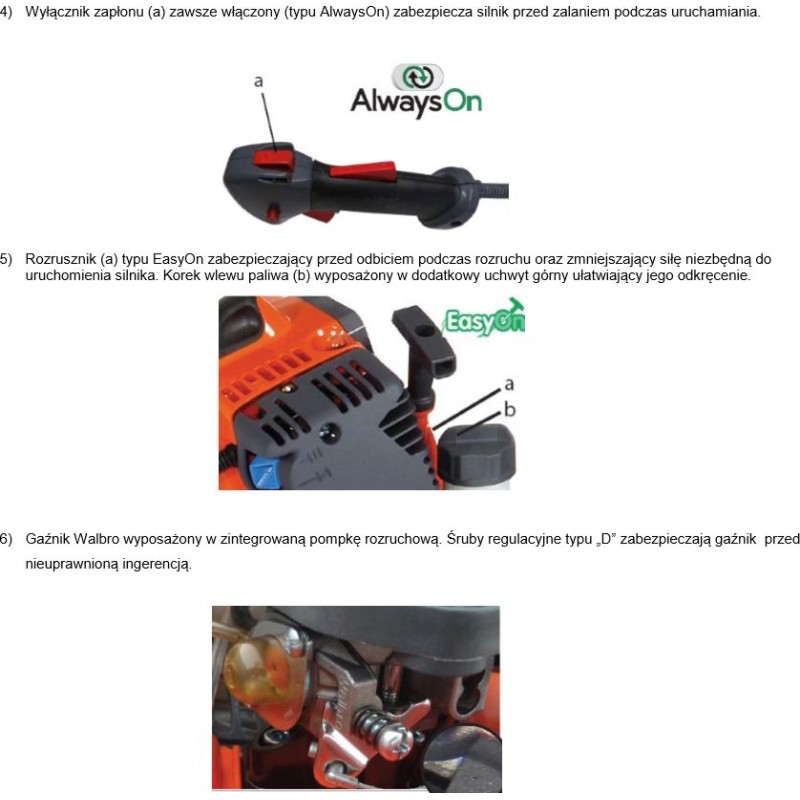 4) Wyłącznik zapłonu (a) zawsze włączony (typu AlwaysOn) zabezpiecza silnik przed zalaniem podczas uruchamiania.

a

AlwaysOn

5) Rozrusznik (a) typu EasyOn zabezpieczający przed odbiciem podczas rozruchu oraz zmniejszający siłę niezbędną do uruchomienia silnika. Korek wlewu paliwa (b) wyposażony w dodatkowy uchwyt górny ułatwiający jego odkręcenie.

EasyOn

a

b

6) Gaźnik Walbro wyposażony w zintegrowaną pompkę rozruchową. Śruby regulacyjne typu „D" zabezpieczają gaźnik przed nieuprawnioną ingerencją.