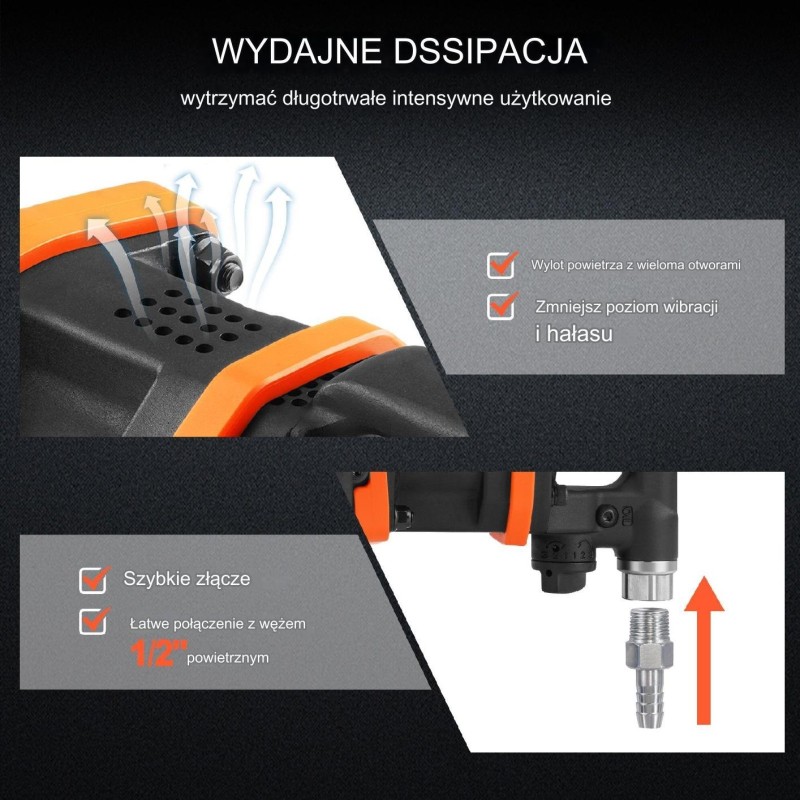 WYDAJNE DSSIPACJA

wytrzymać długotrwałe intensywne użytkowanie

Wylot powietrza z wieloma otworami

Zmniejsz poziom wibracji i hałasu

Szybkie złącze

Łatwe połączenie z wężem 1/2" powietrznym