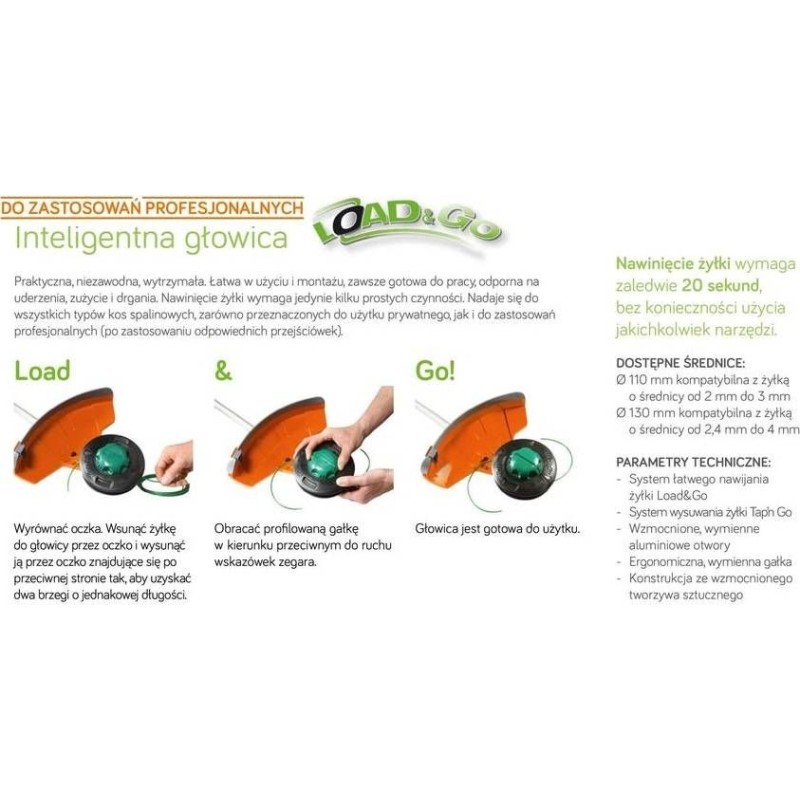 DO ZASTOSOWAŃ PROFESJONALNYCH
Inteligentna głowica

LOAD&GO

Praktyczna, niezawodna, wytrzymała. Łatwa w użyciu i montażu, zawsze gotowa do pracy, odporna na uderzenia, zużycie i drgania. Nawinięcie żyłki wymaga jedynie kilku prostych czynności. Nadaje się do wszystkich typów kos spalinowych, zarówno przeznaczonych do użytku prywatnego, jak i do zastosowań profesjonalnych (po zastosowaniu odpowiednich przejściówek).

Load

Wyrównać oczka. Wsunąć żyłkę do głowicy przez oczko i wysunąć ją przez oczko znajdujące się po przeciwnej stronie tak, aby uzyskać dwa brzegi o jednakowej długości.

&

Obracać profilowaną gałkę w kierunku przeciwnym do ruchu wskazówek zegara.

Go!

Głowica jest gotowa do użytku.

Nawinięcie żyłki wymaga zaledwie 20 sekund, bez konieczności użycia jakichkolwiek narzędzi.

DOSTĘPNE ŚREDNICE:
Ø 110 mm kompatybilna z żyłką o średnicy od 2 mm do 3 mm
Ø 130 mm kompatybilna z żyłką o średnicy od 2,4 mm do 4 mm

PARAMETRY TECHNICZNE:
- System łatwego nawijania żyłki Load&Go
- System wysuwania żyłki Tap'n Go
- Wzmocnione, wymienne aluminiowe otwory
- Ergonomiczna, wymienna gałka
- Konstrukcja ze wzmocnionego tworzywa sztucznego