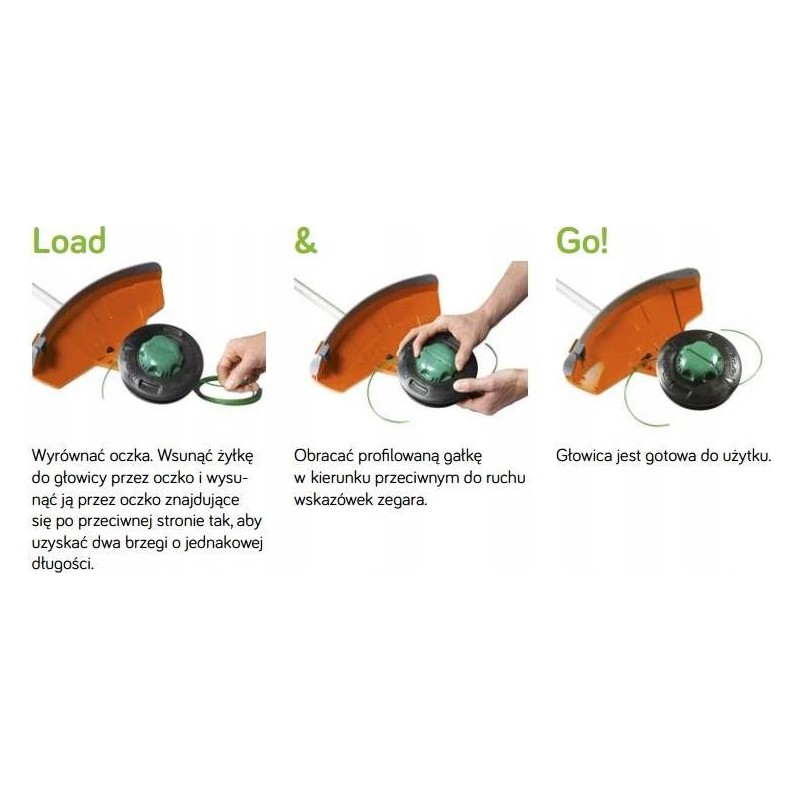 Load

Wyrównać oczka. Wsunąć żyłkę do głowicy przez oczko i wysunąć ją przez oczko znajdujące się po przeciwnej stronie tak, aby uzyskać dwa brzegi o jednakowej długości.

&

Obracać profilowaną gałkę w kierunku przeciwnym do ruchu wskazówek zegara.

Go!

Głowica jest gotowa do użytku.