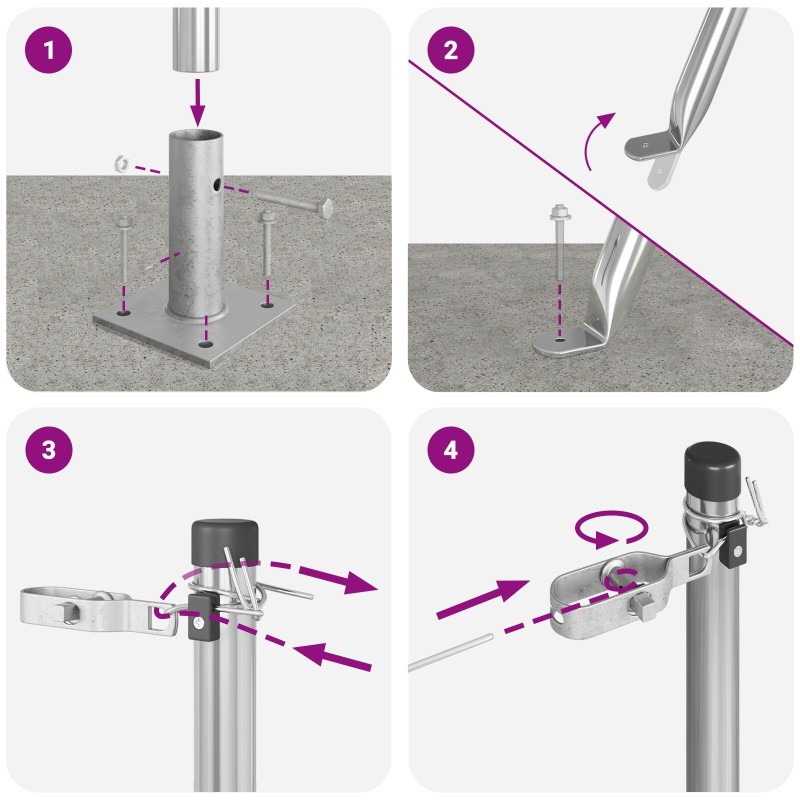 1

2

3

4