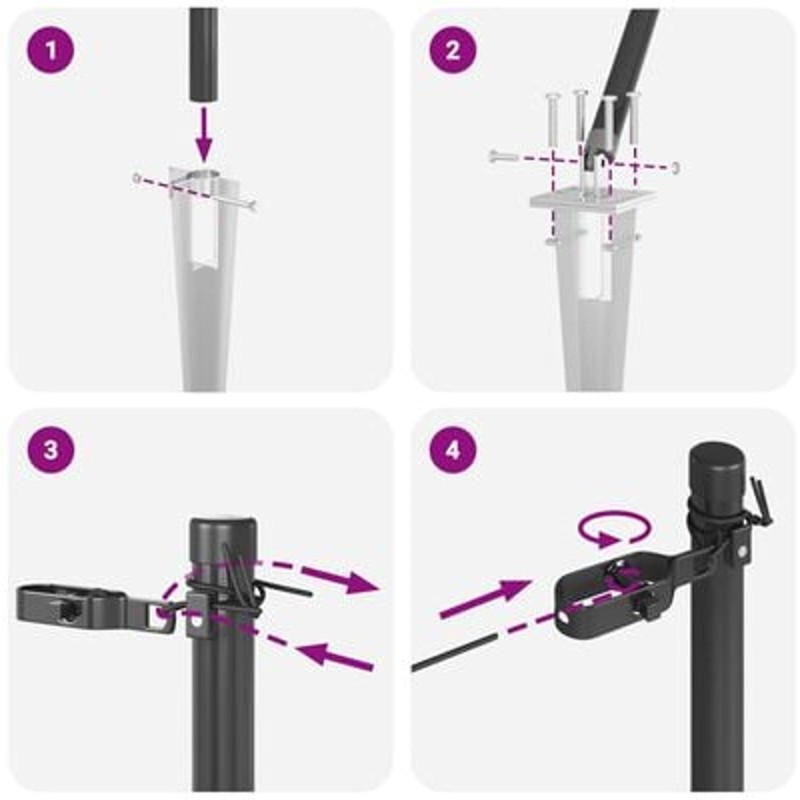 1

2

3

4