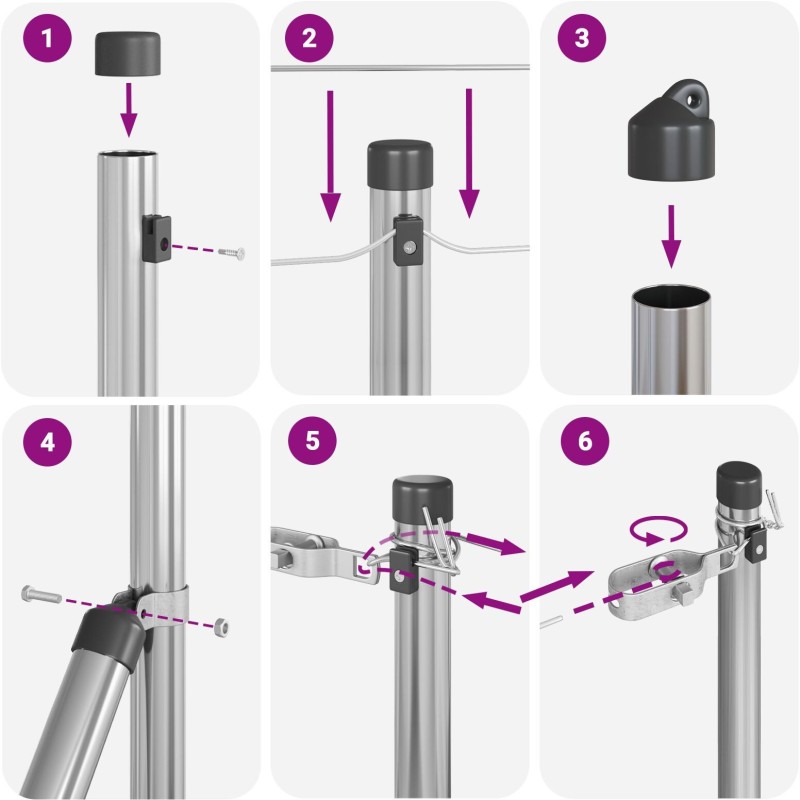 1

2

3

4

5

6