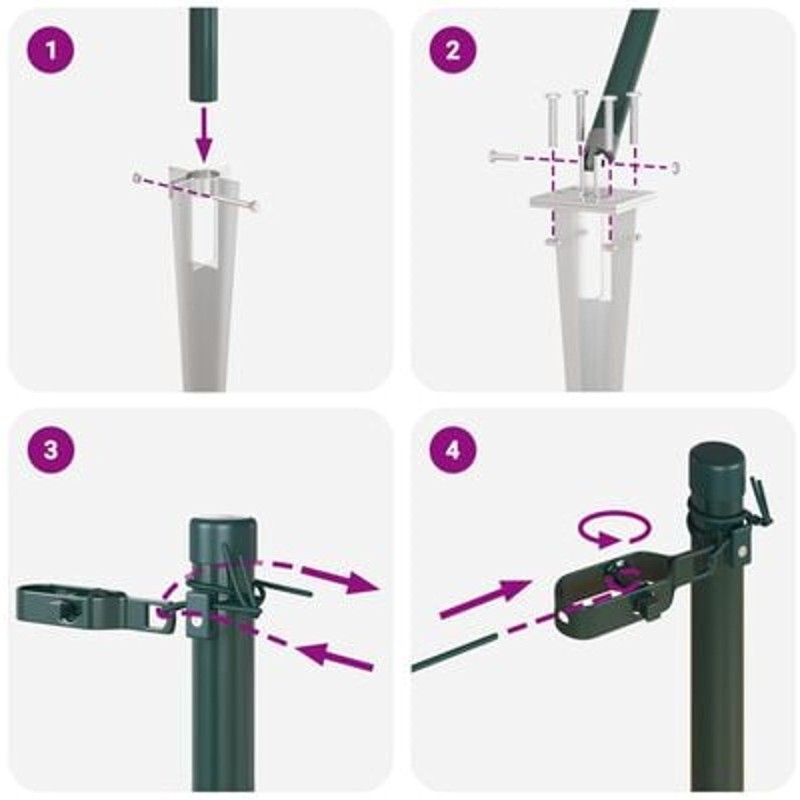 1
2
3
4