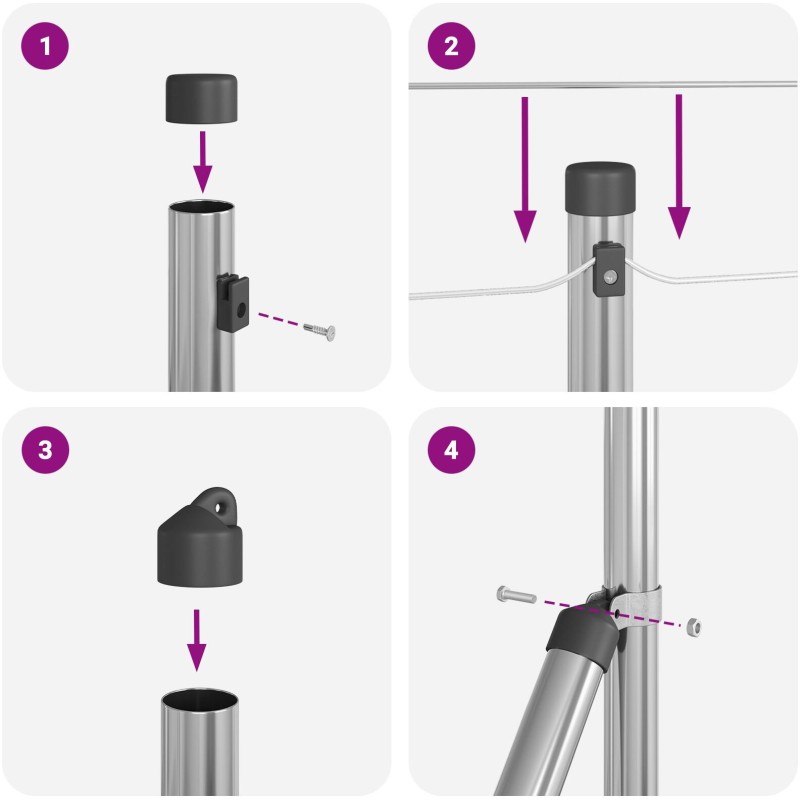 1

2

3

4