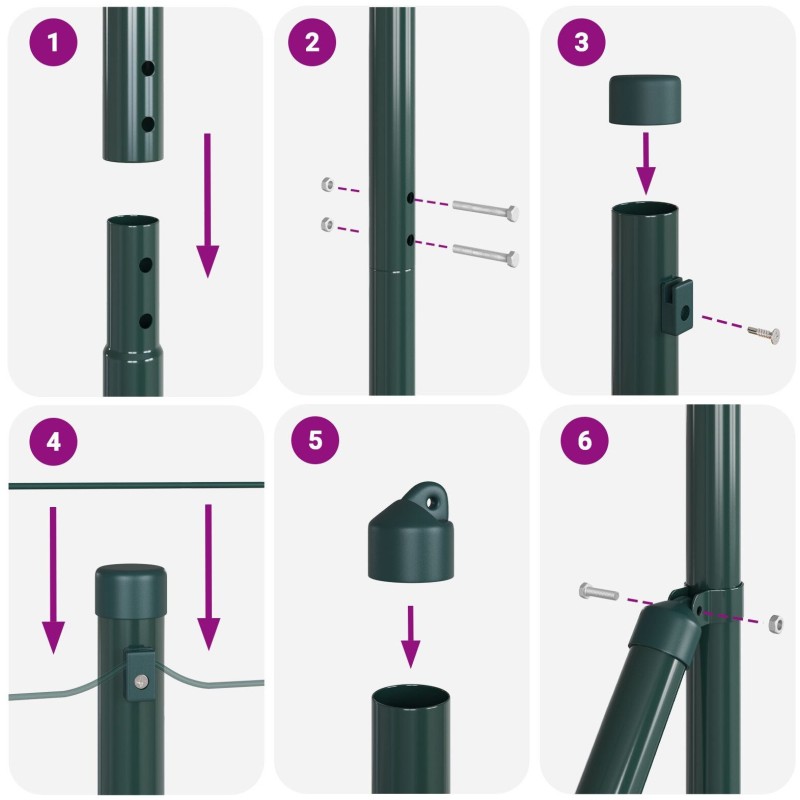 1

2

3

4

5

6