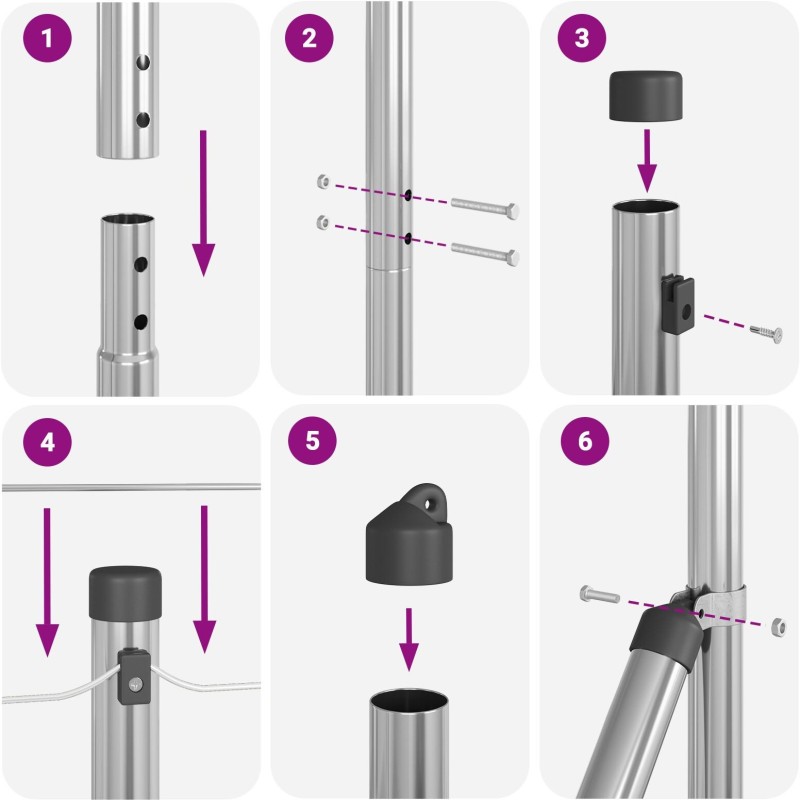 1

2

3

4

5

6