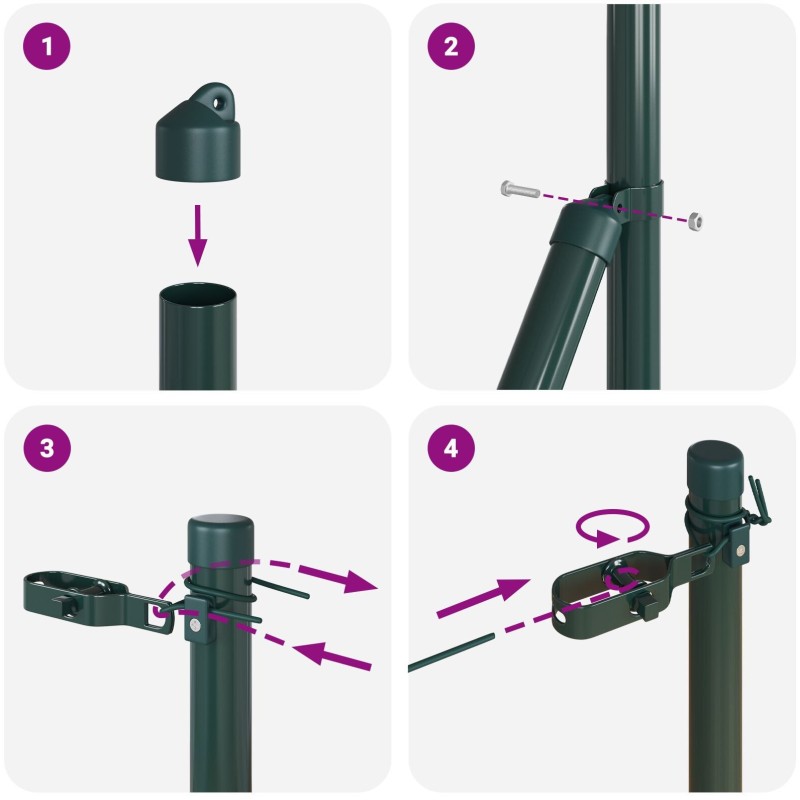 1

2

3

4