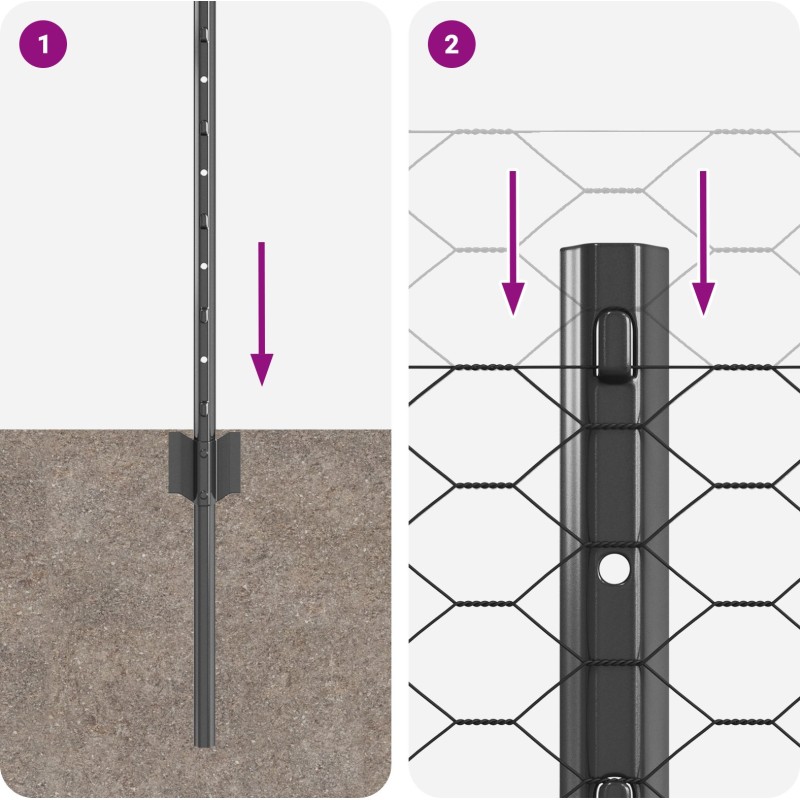 1

2