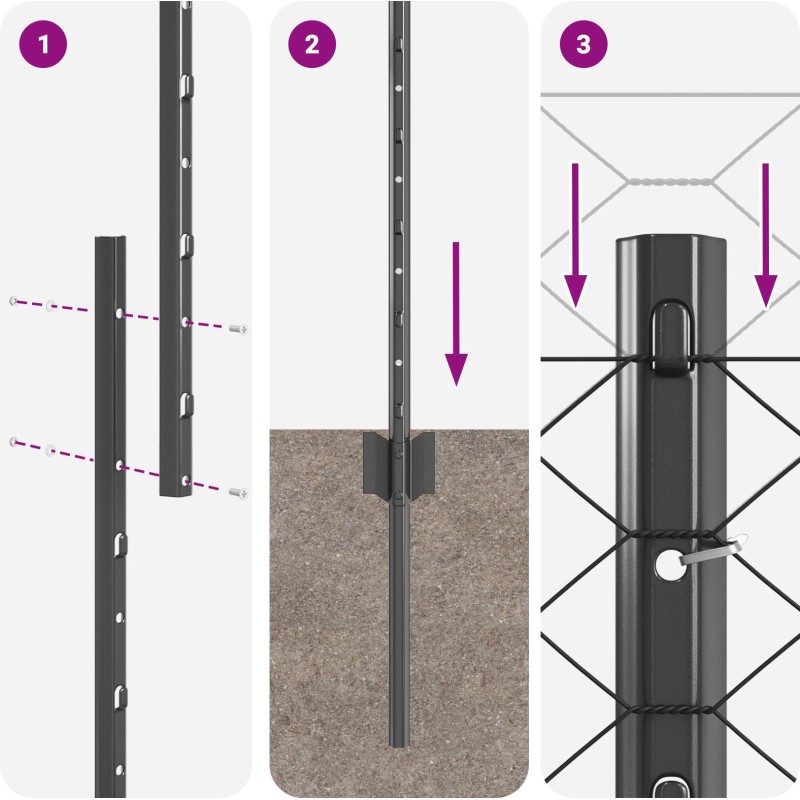 1
2
3