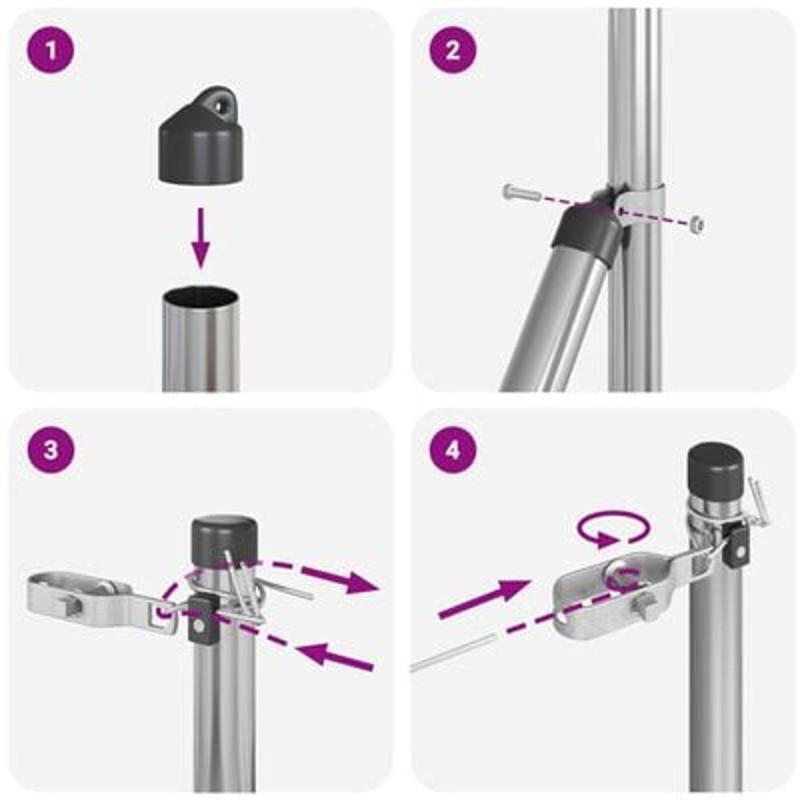 1

2

3

4