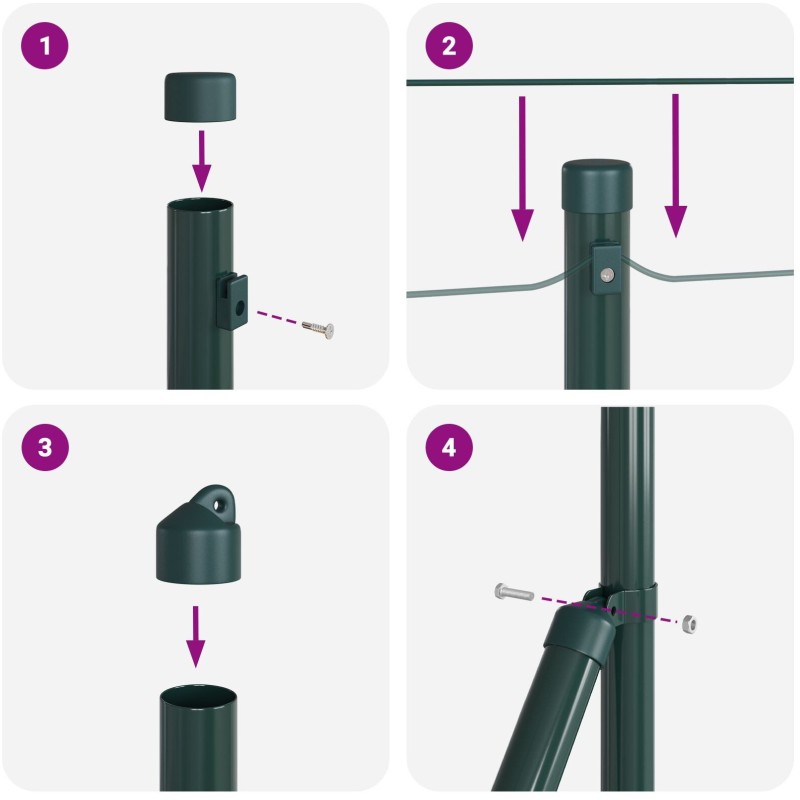 1

2

3

4