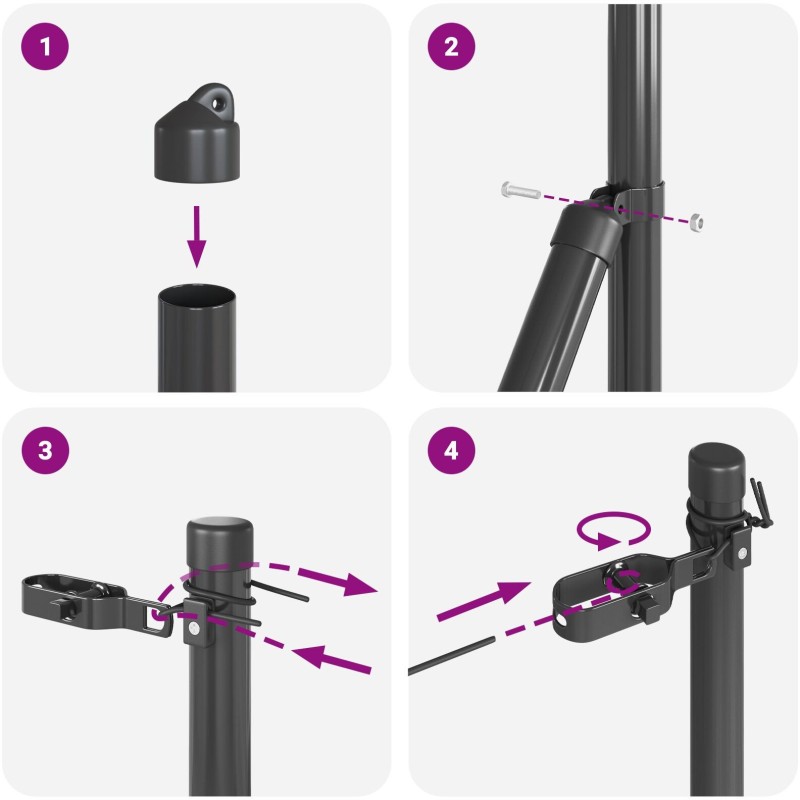 1
2
3
4