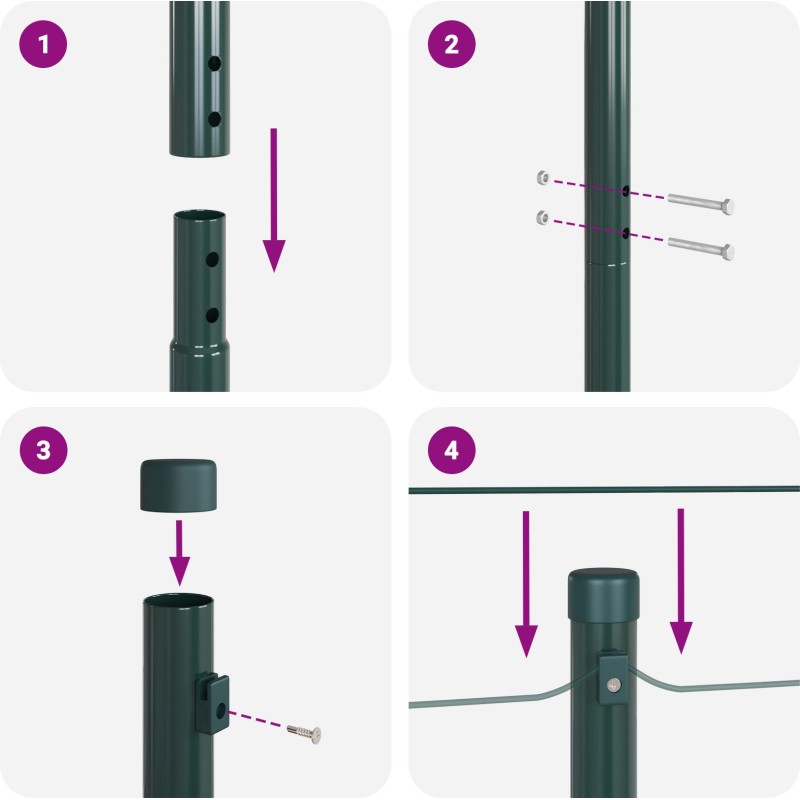 1

2

3

4