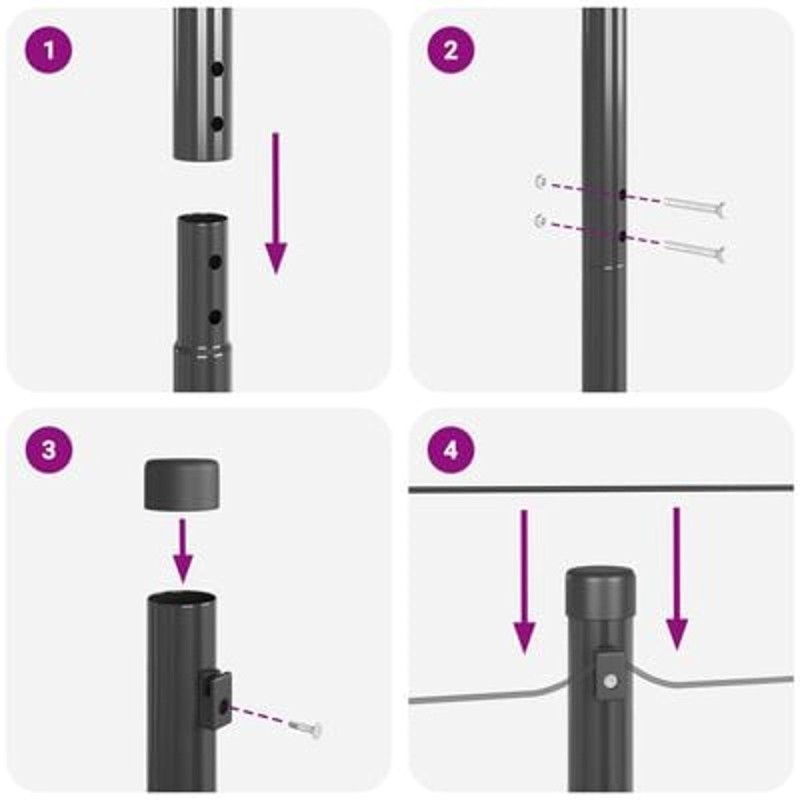 1

2

3

4