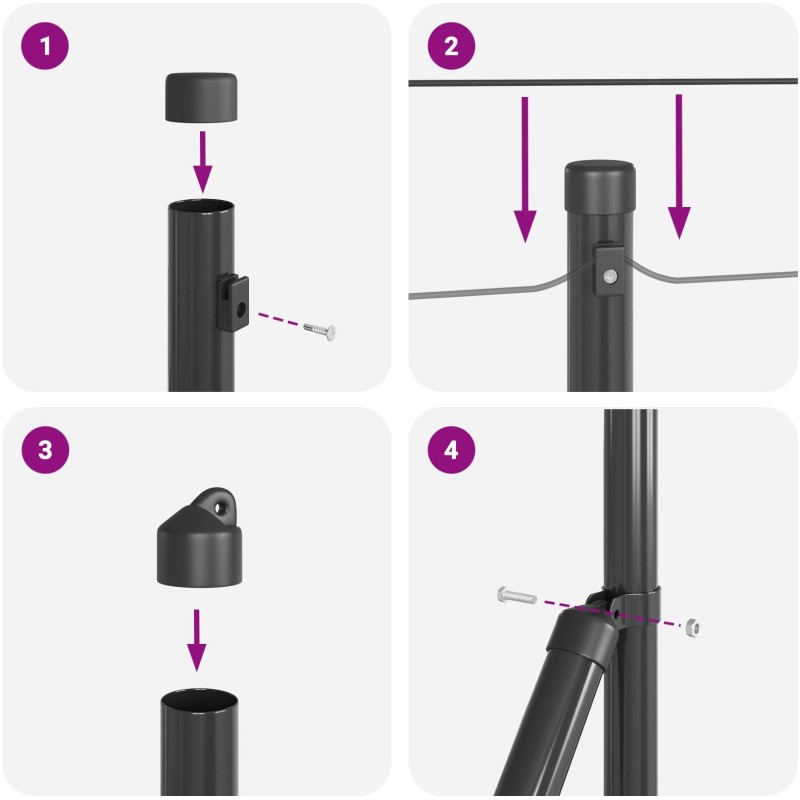 1

2

3

4