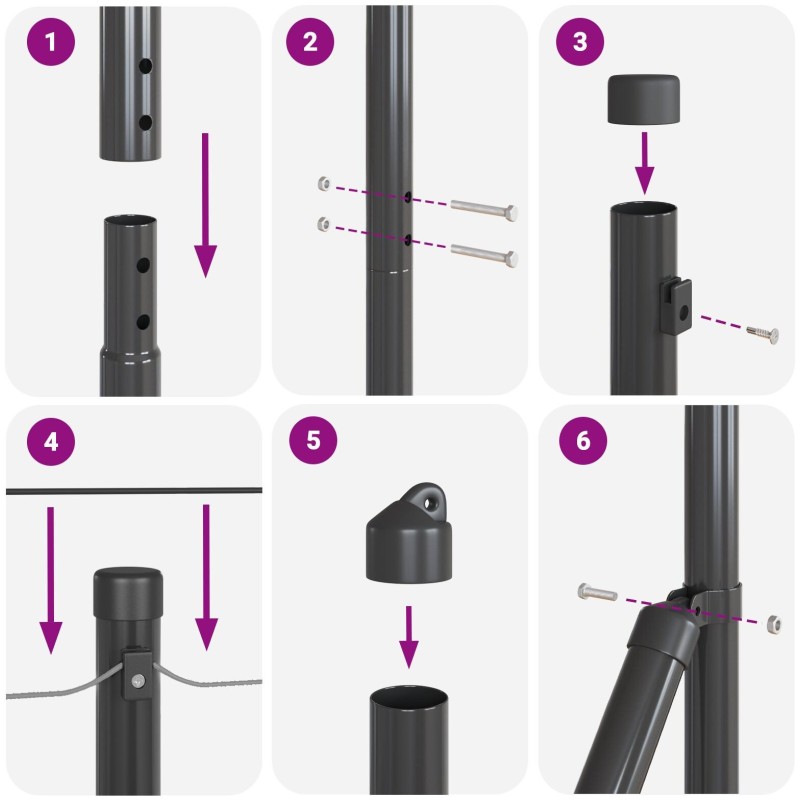 1
2
3
4
5
6