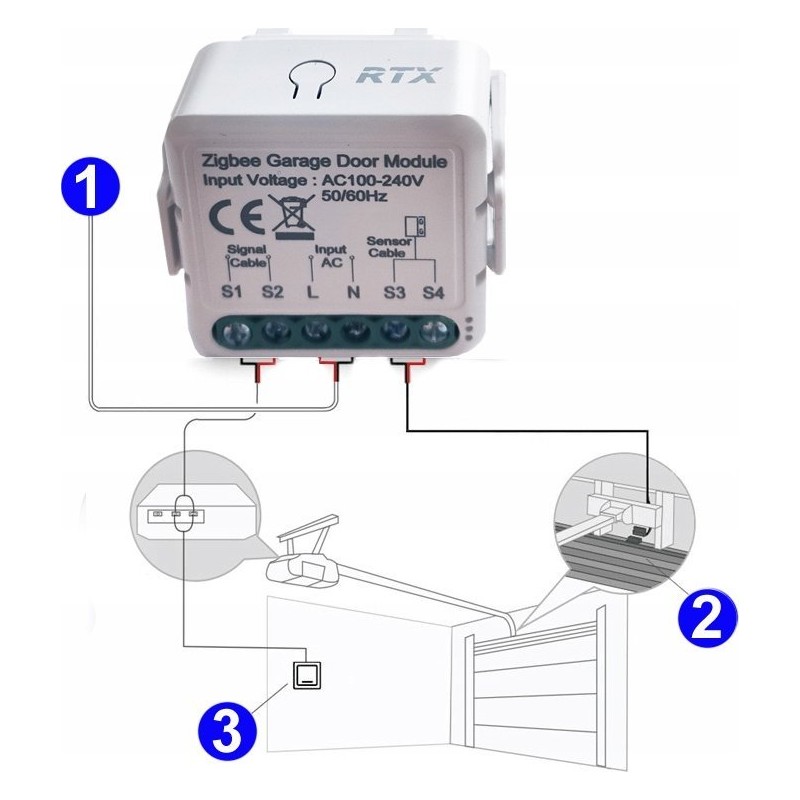 RTX

Zigbee Garage Door Module
Input Voltage : AC100-240V
50/60Hz

CE

Signal Cable
Input AC
Sensor Cable

S1 S2 L N S3 S4

1

2

3