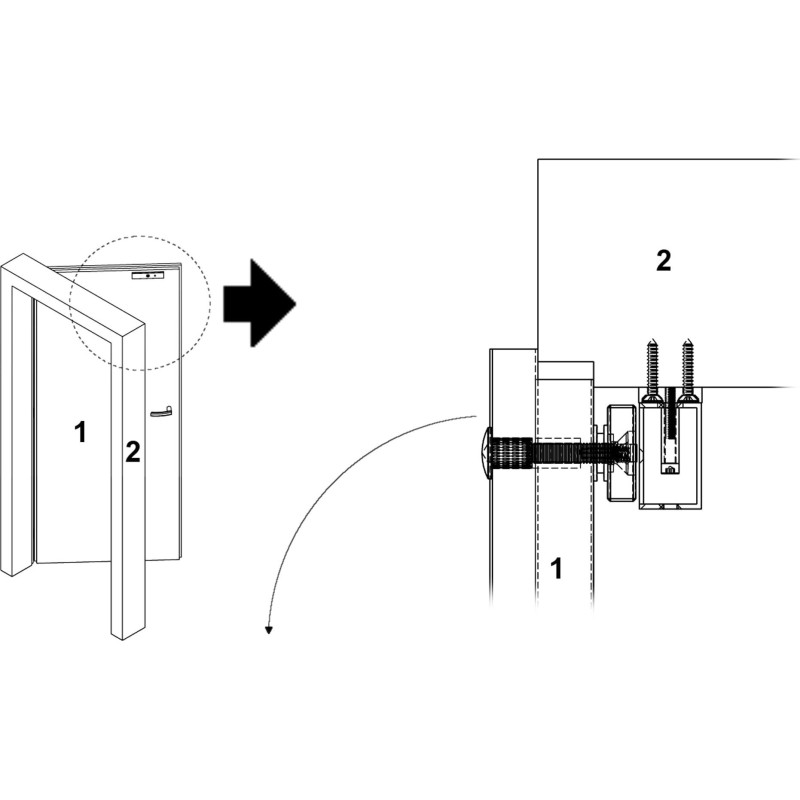 1
2
2
1