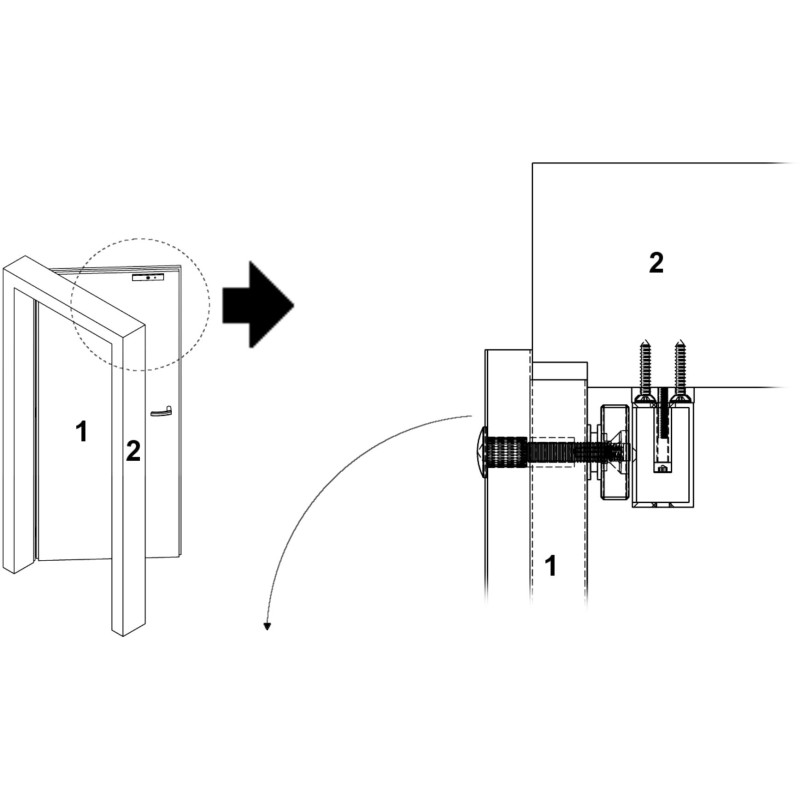 1
2
2
1