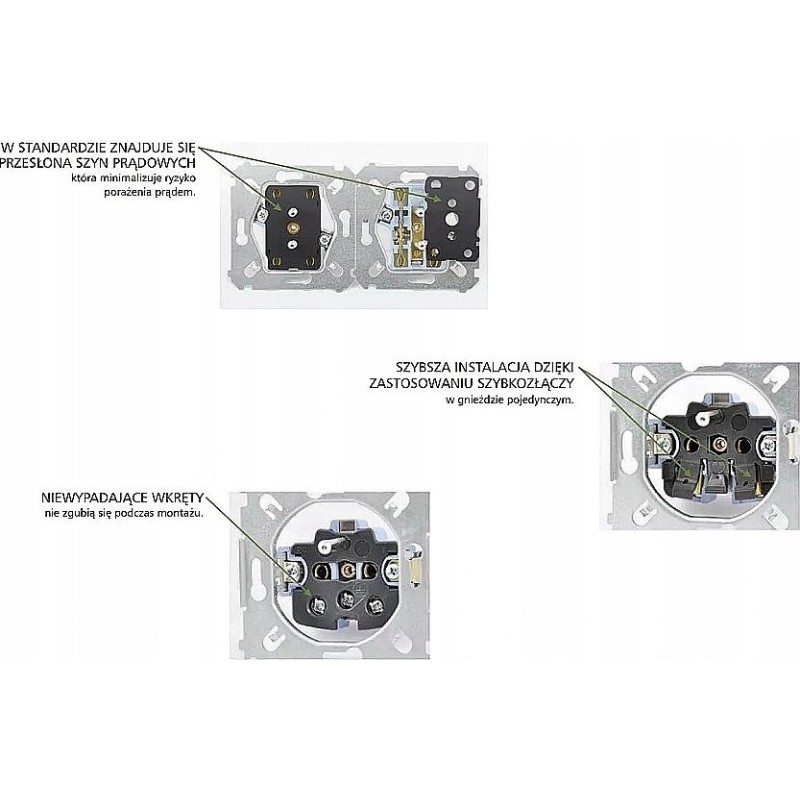 W STANDARDZIE ZNAJDUJE SIĘ PRZESŁONA SZYN PRĄDOWYCH
która minimalizuje ryzyko porażenia prądem.

SZYBSZA INSTALACJA DZIĘKI ZASTOSOWANIU SZYBKOZŁĄCZY
w gnieździe pojedynczym.

NIEWYPADAJĄCE WKRĘTY
nie zgubią się podczas montażu.