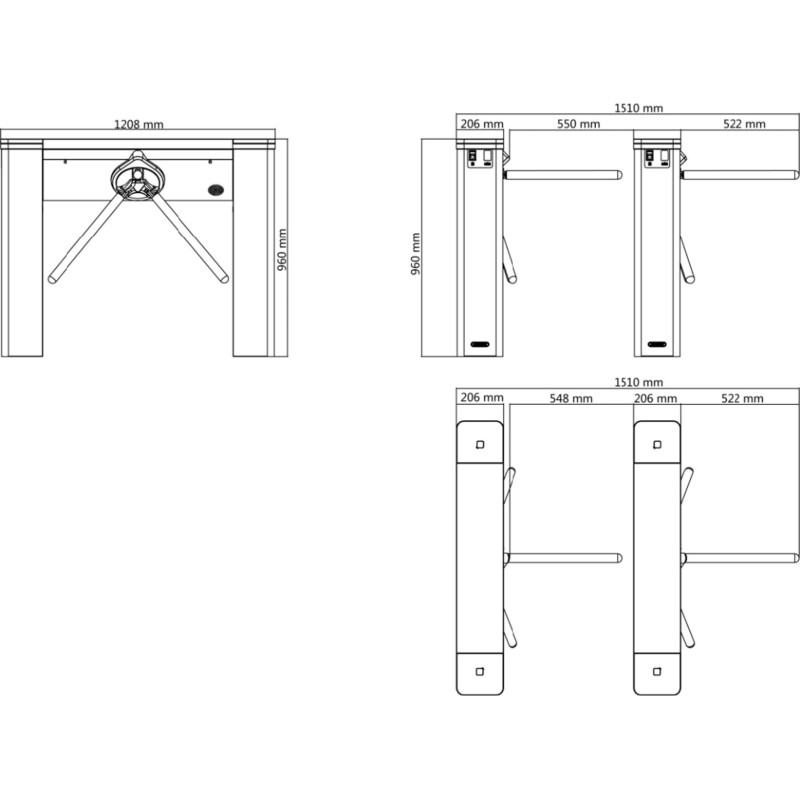 1208 mm

960 mm

1510 mm

206 mm

550 mm

522 mm

960 mm

1510 mm

206 mm

548 mm

206 mm

522 mm