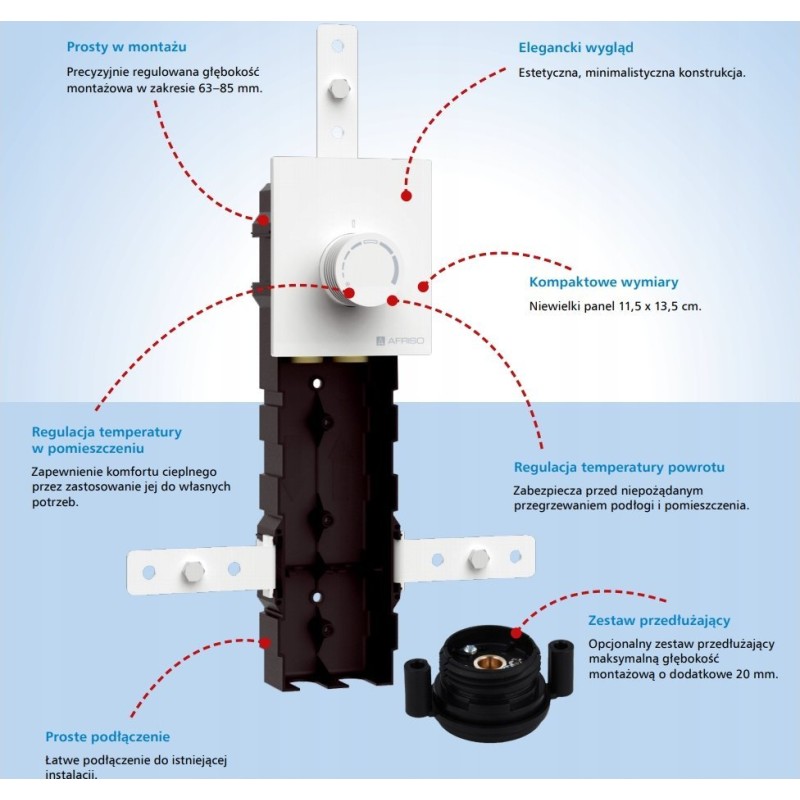 Prosty w montażu

Precyzyjnie regulowana głębokość montażowa w zakresie 63–85 mm.

Elegancki wygląd

Estetyczna, minimalistyczna konstrukcja.

Kompaktowe wymiary

Niewielki panel 11,5 x 13,5 cm.

AFRISO

Regulacja temperatury w pomieszczeniu

Zapewnienie komfortu cieplnego przez zastosowanie jej do własnych potrzeb.

Regulacja temperatury powrotu

Zabezpiecza przed niepożądanym przegrzewaniem podłogi i pomieszczenia.

Zestaw przedłużający

Opcjonalny zestaw przedłużający maksymalną głębokość montażową o dodatkowe 20 mm.

Proste podłączenie

Łatwe podłączenie do istniejącej instalacji.