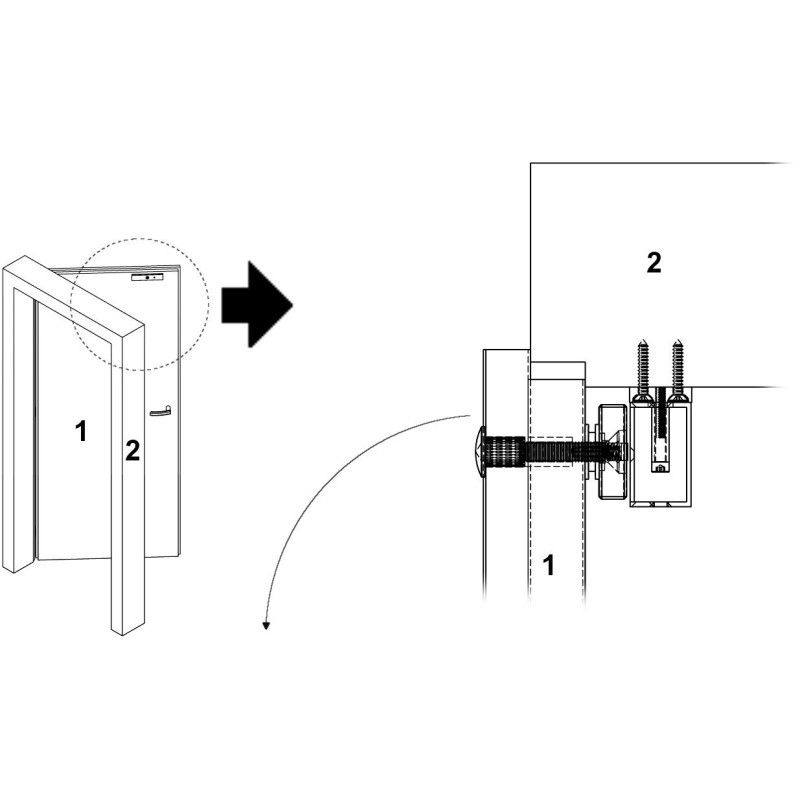 1
2
2
1