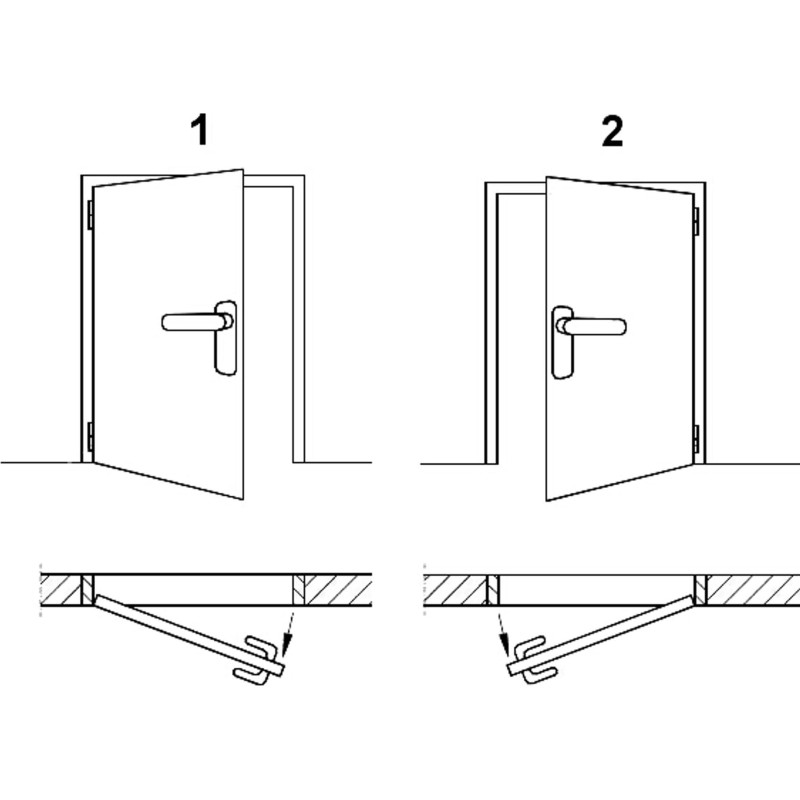 1

2