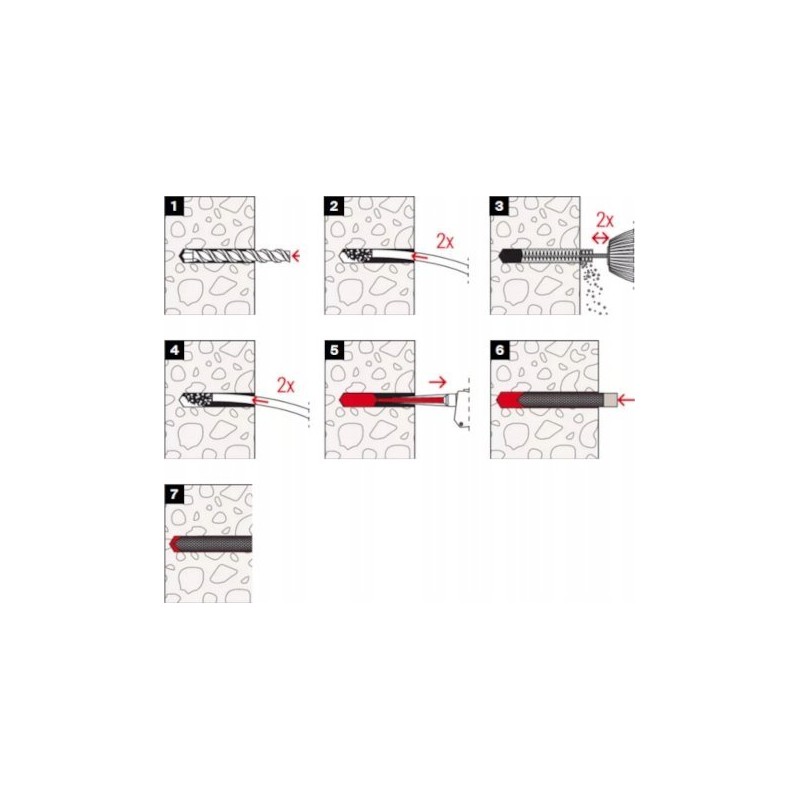 1

2

2x

3

2x

4

2x

5

6

7