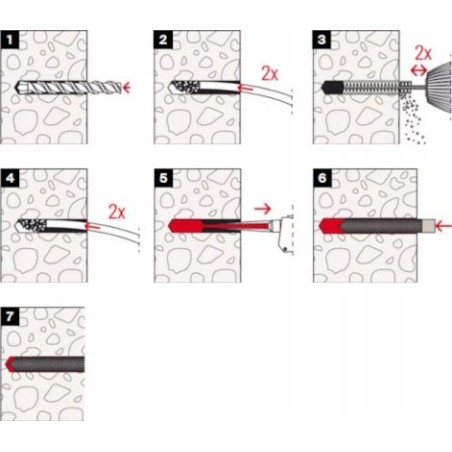 1

2

2x

3

2x

4

2x

5

6

7