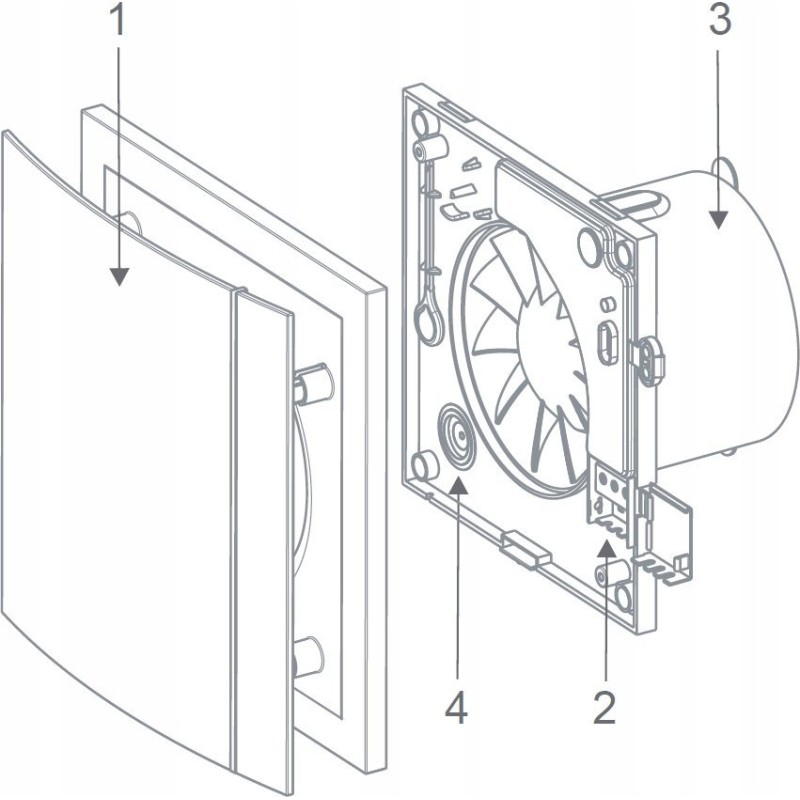 1
3
4
2