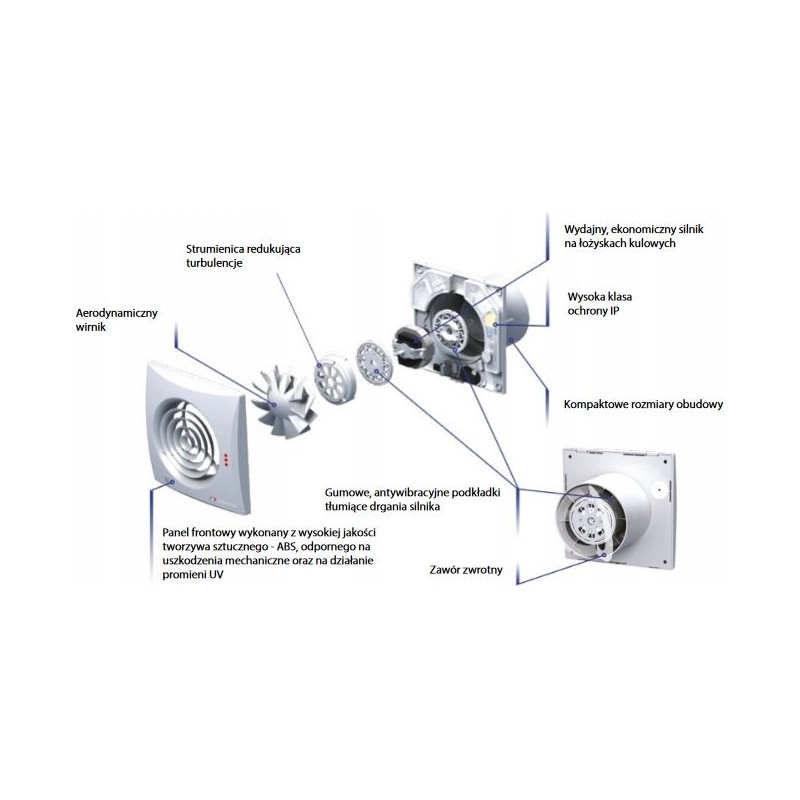 Strumienica redukująca turbulencje

Aerodynamiczny wirnik

Wydajny, ekonomiczny silnik na łożyskach kulowych

Wysoka klasa ochrony IP

Kompaktowe rozmiary obudowy

Gumowe, antywibracyjne podkładki tłumiące drgania silnika

Panel frontowy wykonany z wysokiej jakości tworzywa sztucznego - ABS, odpornego na uszkodzenia mechaniczne oraz na działanie promieni UV

Zawór zwrotny