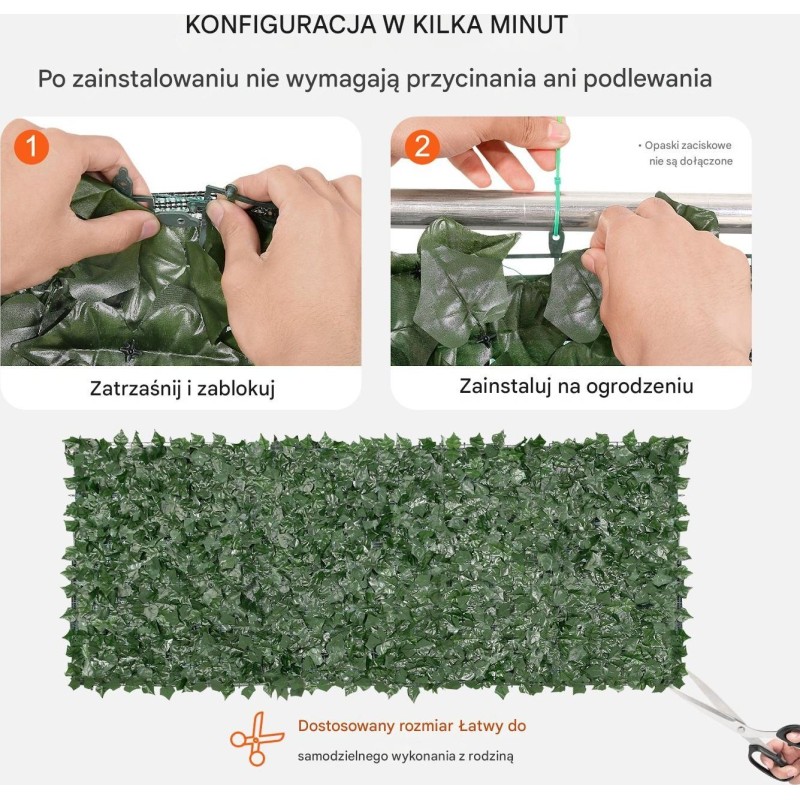 KONFIGURACJA W KILKA MINUT

Po zainstalowaniu nie wymagają przycinania ani podlewania

1

Zatrzaśnij i zablokuj

2

• Opaski zaciskowe nie są dołączone

Zainstaluj na ogrodzeniu

Dostosowany rozmiar Łatwy do

samodzielnego wykonania z rodziną