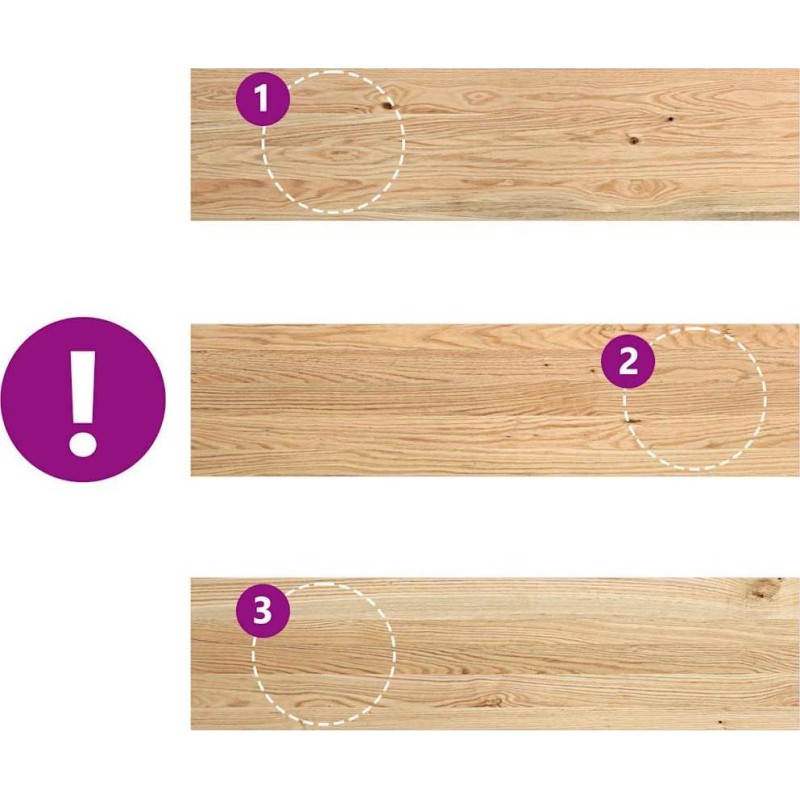 1

!

2

3