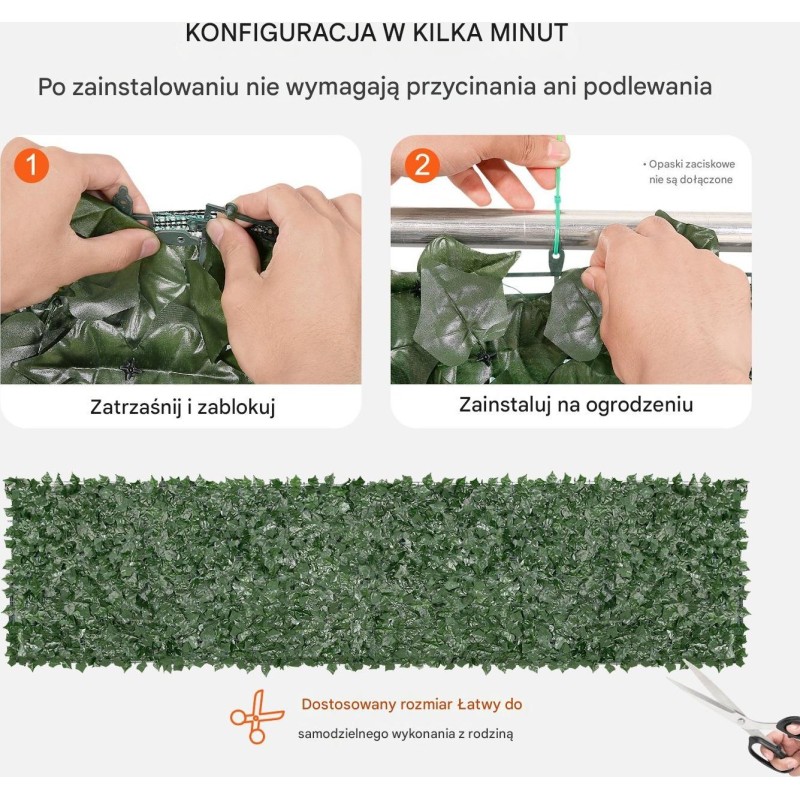 KONFIGURACJA W KILKA MINUT

Po zainstalowaniu nie wymagają przycinania ani podlewania

1

Zatrzaśnij i zablokuj

2

• Opaski zaciskowe nie są dołączone

Zainstaluj na ogrodzeniu

Dostosowany rozmiar Łatwy do

samodzielnego wykonania z rodziną