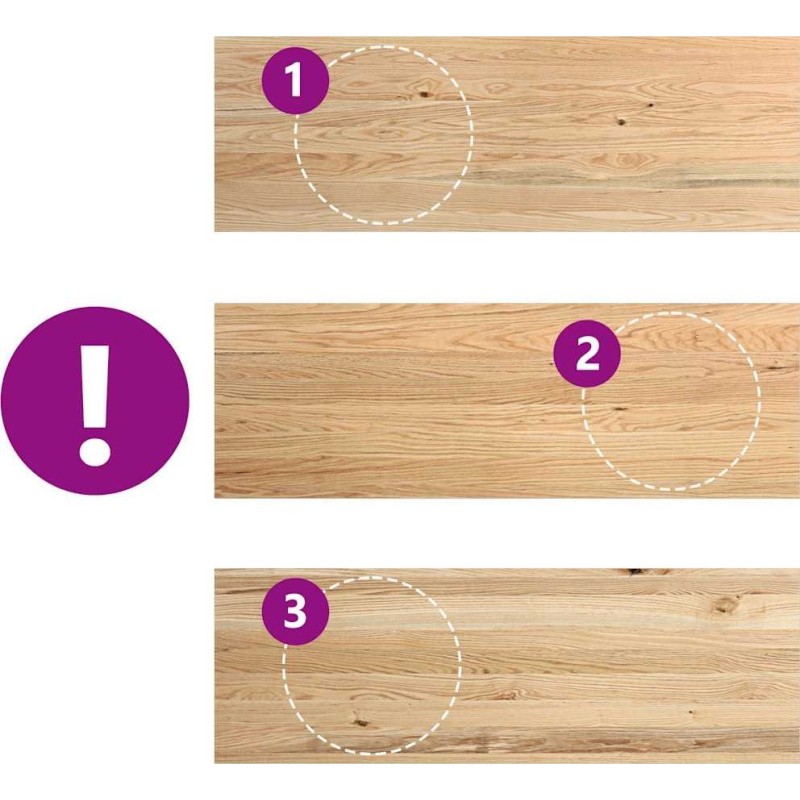 1

!

2

3