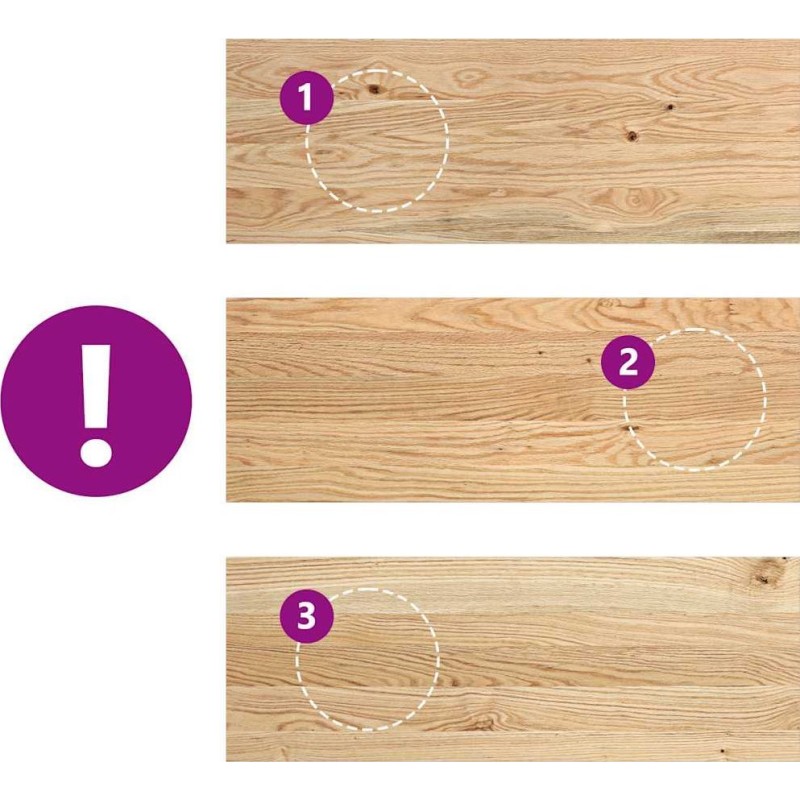 1

!

2

3