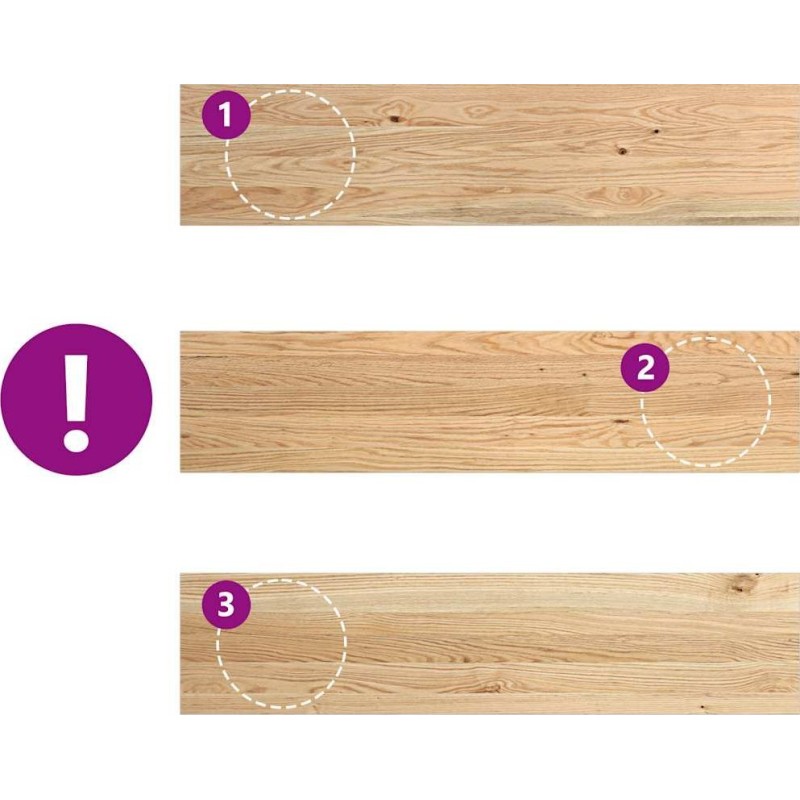 1

!

2

3