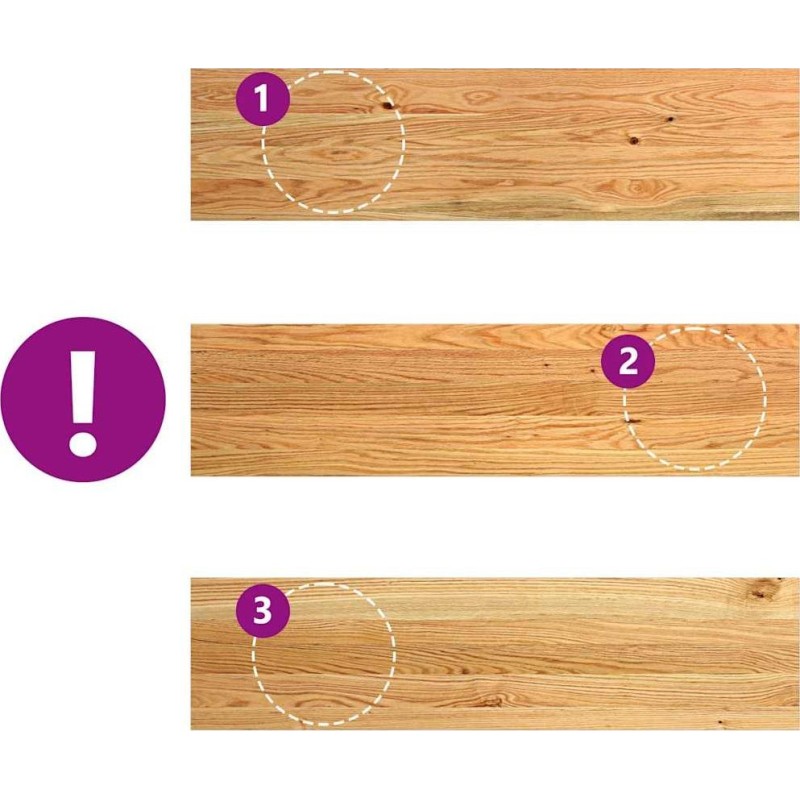 1

!

2

3