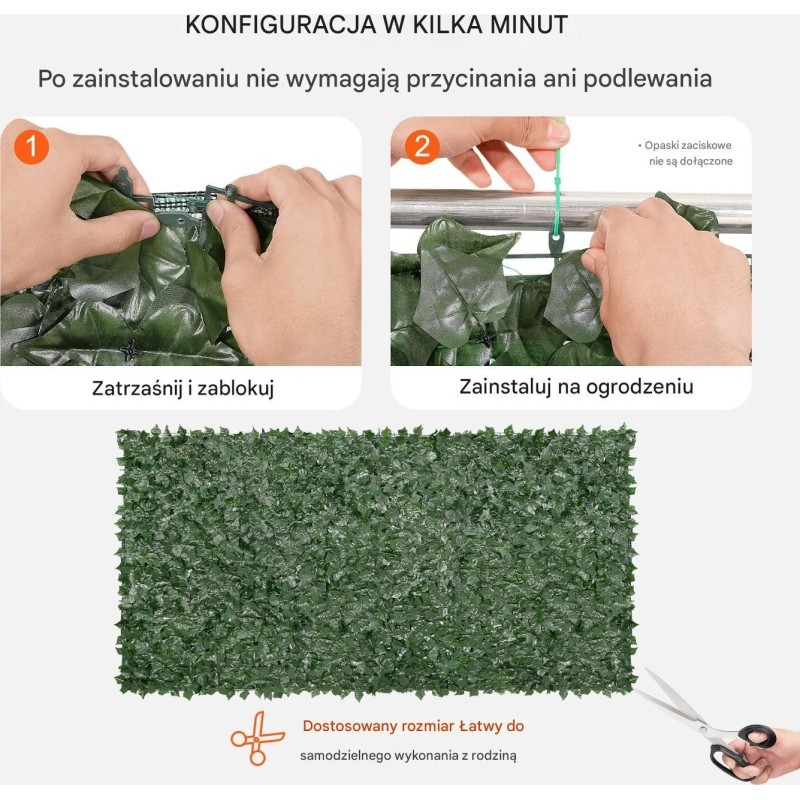 KONFIGURACJA W KILKA MINUT

Po zainstalowaniu nie wymagają przycinania ani podlewania

1

Zatrzaśnij i zablokuj

2

• Opaski zaciskowe nie są dołączone

Zainstaluj na ogrodzeniu

Dostosowany rozmiar Łatwy do

samodzielnego wykonania z rodziną