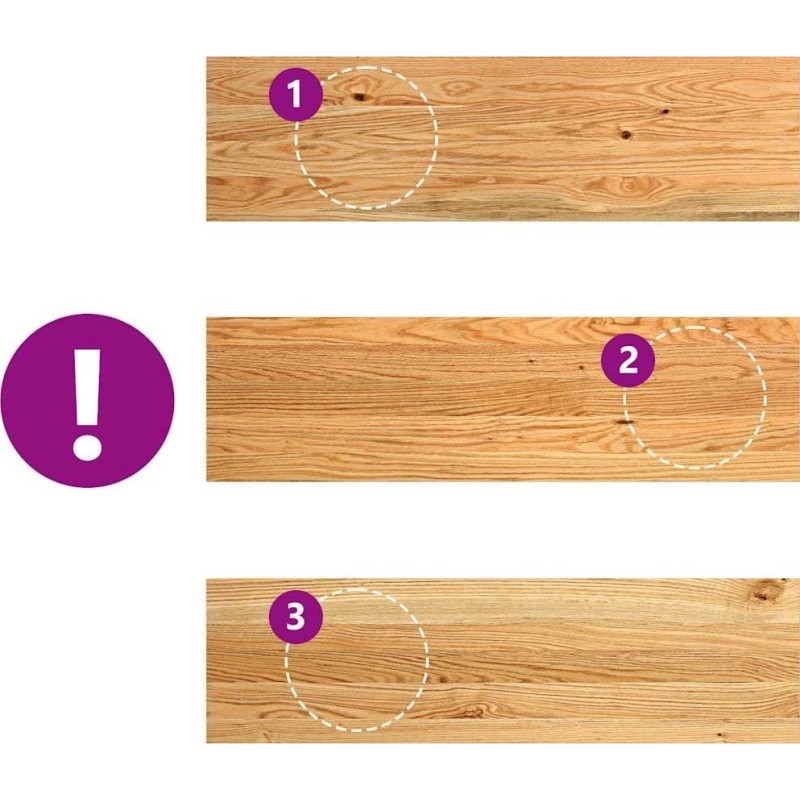 1

!

2

3